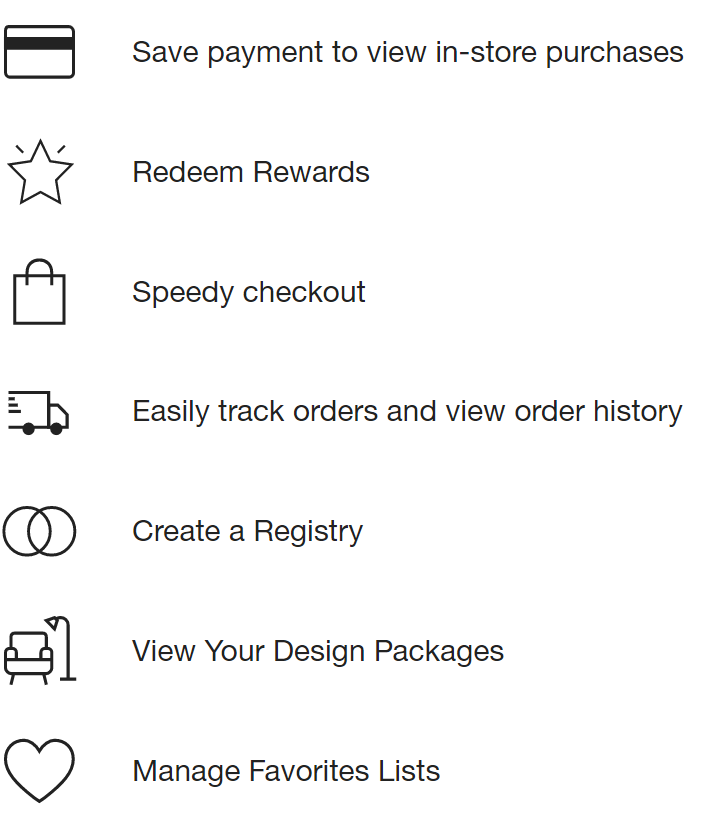 Save payment to view in-store purchases

Redeem Rewards

Speedy checkout

Easily track orders and view order history

Create a Registry

View Your Design Packages

Manage Favorites Lists